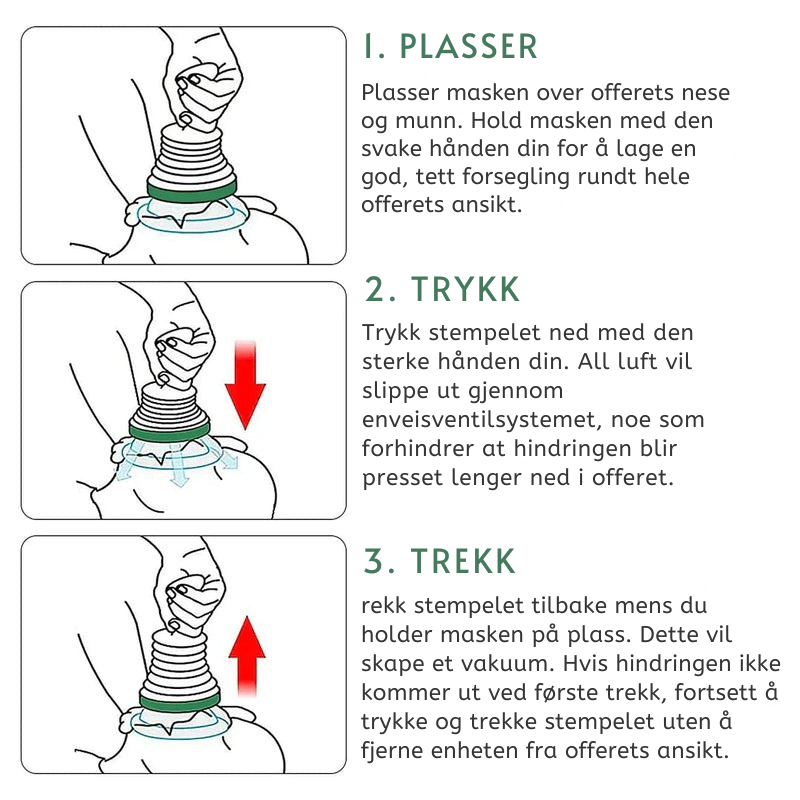 1. PLASSER

Plasser masken over offerets nese og munn. Hold masken med den svake hånden din for å lage en god, tett forsegling rundt hele offerets ansikt.

2. TRYKK

Trykk stempelet ned med den sterke hånden din. All luft vil slippe ut gjennom enveisventilsystemet, noe som forhindrer at hindringen blir presset lenger ned i offeret.

3. TREKK

rekk stempelet tilbake mens du holder masken på plass. Dette vil skape et vakuum. Hvis hindringen ikke kommer ut ved første trekk, fortsett å trykke og trekke stempelet uten å fjerne enheten fra offerets ansikt.